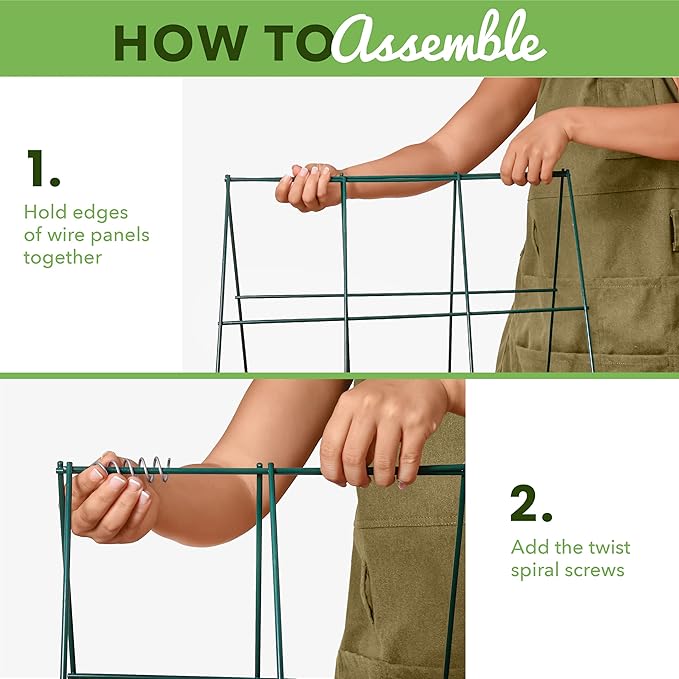 HOW TO Assemble

1.

Hold edges of wire panels together

2.

Add the twist spiral screws