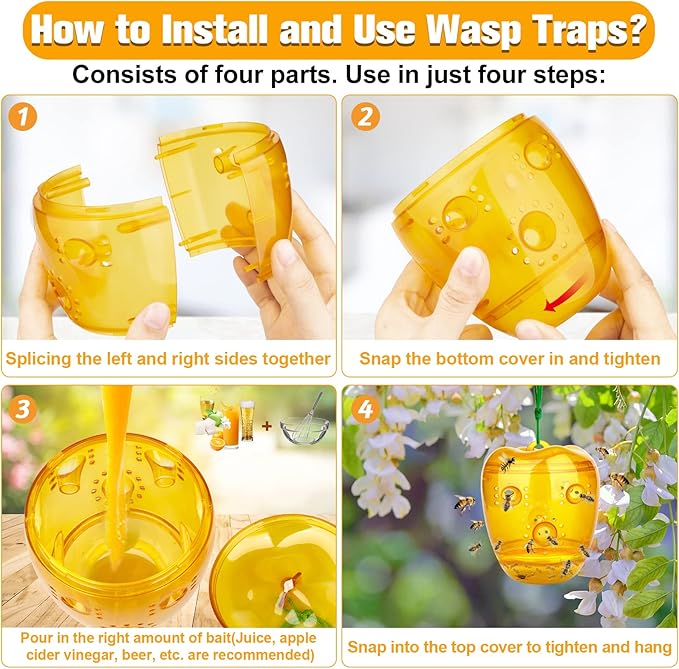 How to Install and Use Wasp Traps?

Consists of four parts. Use in just four steps:

1

Splicing the left and right sides together

2

Snap the bottom cover in and tighten

3

+

Pour in the right amount of bait(Juice, apple cider vinegar, beer, etc. are recommended)

4

Snap into the top cover to tighten and hang