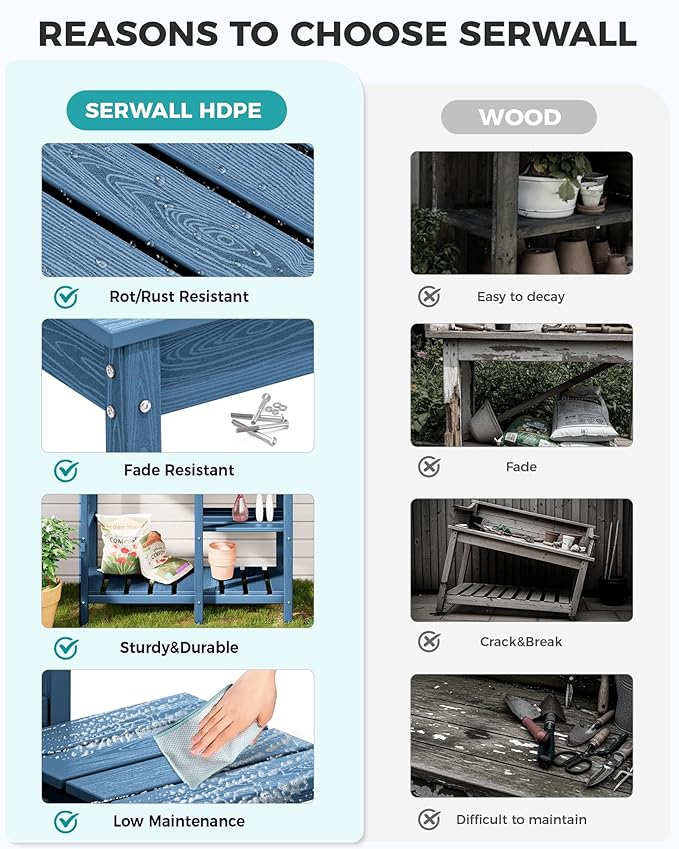 REASONS TO CHOOSE SERWALL

SERWALL HDPE

Rot/Rust Resistant

Fade Resistant

Sturdy&Durable

Low Maintenance

WOOD

Easy to decay

Fade

Crack&Break

Difficult to maintain