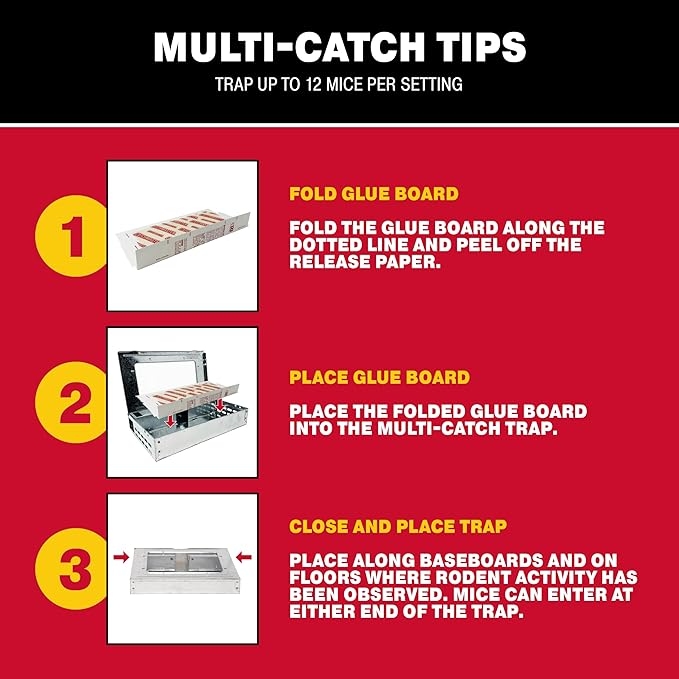 MULTI-CATCH TIPS

TRAP UP TO 12 MICE PER SETTING

1

FOLD GLUE BOARD

FOLD THE GLUE BOARD ALONG THE DOTTED LINE AND PEEL OFF THE RELEASE PAPER.

2

PLACE GLUE BOARD

PLACE THE FOLDED GLUE BOARD INTO THE MULTI-CATCH TRAP.

3

CLOSE AND PLACE TRAP

PLACE ALONG BASEBOARDS AND ON FLOORS WHERE RODENT ACTIVITY HAS BEEN OBSERVED. MICE CAN ENTER AT EITHER END OF THE TRAP.