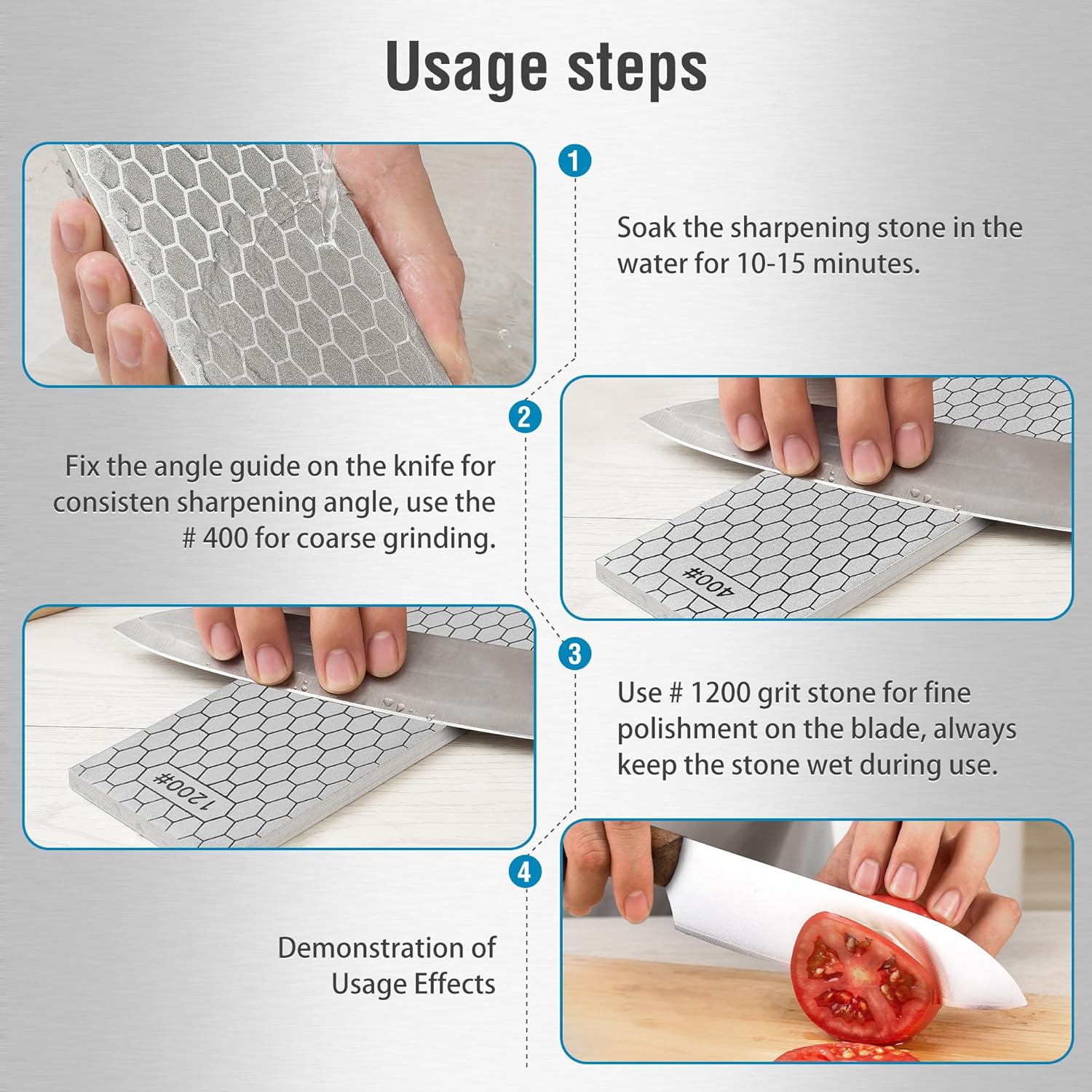 Usage steps

1

Soak the sharpening stone in the water for 10-15 minutes.

2

Fix the angle guide on the knife for consisten sharpening angle, use the # 400 for coarse grinding.

400#

3

Use # 1200 grit stone for fine polishment on the blade, always keep the stone wet during use.

1200#

4

Demonstration of Usage Effects