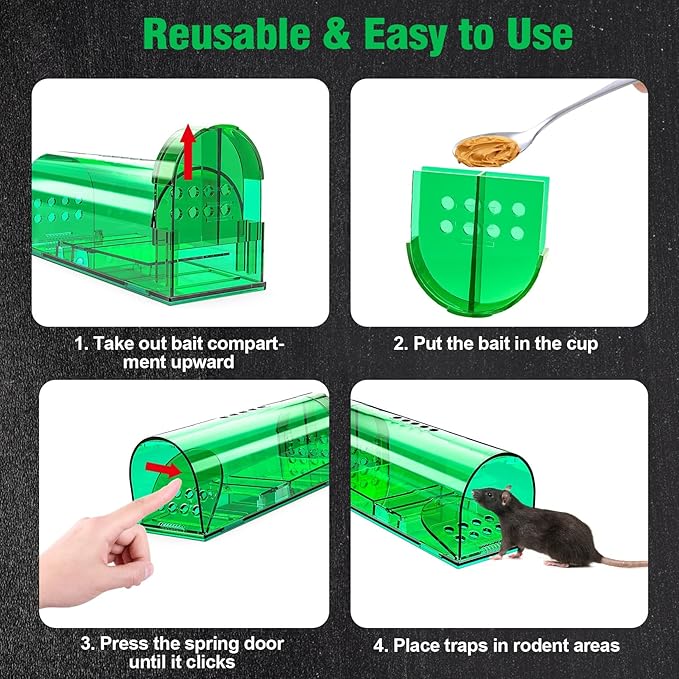 Reusable & Easy to Use

1. Take out bait compartment upward

2. Put the bait in the cup

3. Press the spring door until it clicks

4. Place traps in rodent areas