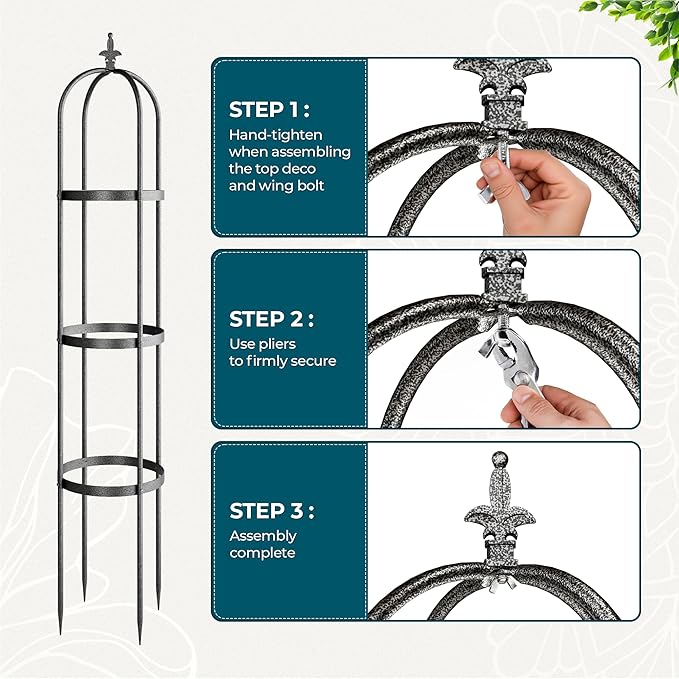 STEP 1 :
Hand-tighten when assembling the top deco and wing bolt

STEP 2 :
Use pliers to firmly secure

STEP 3 :
Assembly complete