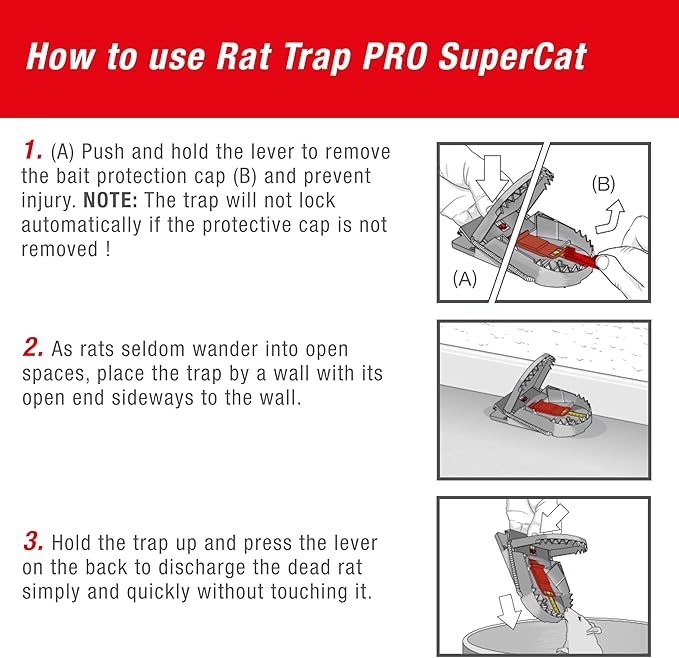 How to use Rat Trap PRO SuperCat

1. (A) Push and hold the lever to remove the bait protection cap (B) and prevent injury. NOTE: The trap will not lock automatically if the protective cap is not removed !

(B)

(A)

2. As rats seldom wander into open spaces, place the trap by a wall with its open end sideways to the wall.

3. Hold the trap up and press the lever on the back to discharge the dead rat simply and quickly without touching it.