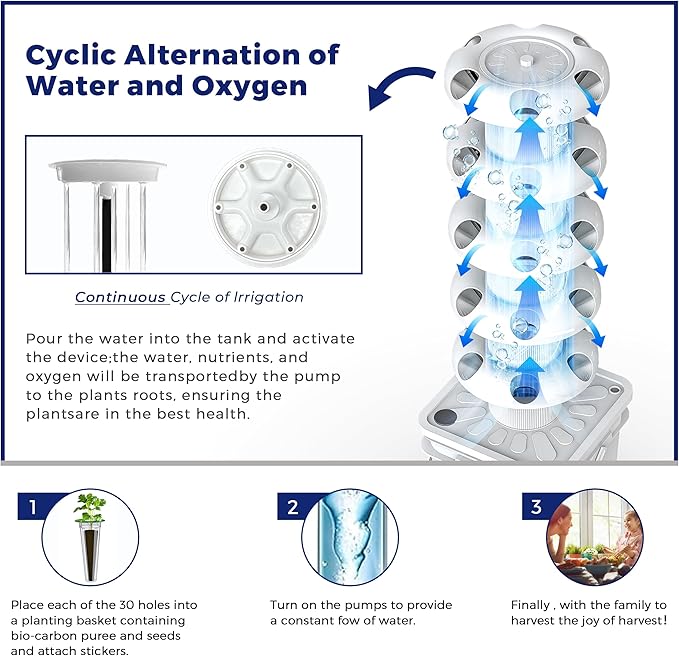 Cyclic Alternation of Water and Oxygen

Continuous Cycle of Irrigation

Pour the water into the tank and activate the device;the water, nutrients, and oxygen will be transportedby the pump to the plants roots, ensuring the plantsare in the best health.

1

Place each of the 30 holes into a planting basket containing bio-carbon puree and seeds and attach stickers.

2

Turn on the pumps to provide a constant fow of water.

3

Finally , with the family to harvest the joy of harvest!