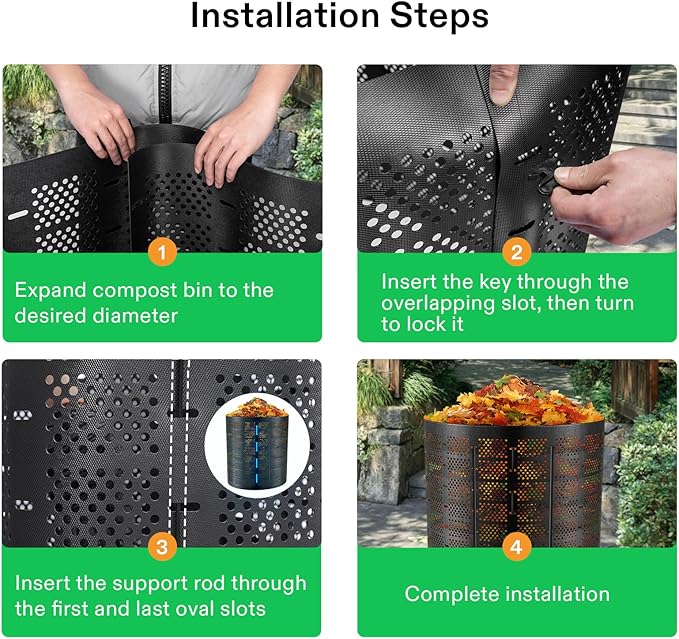 Installation Steps

1

Expand compost bin to the desired diameter

2

Insert the key through the overlapping slot, then turn to lock it

3

Insert the support rod through the first and last oval slots

4

Complete installation