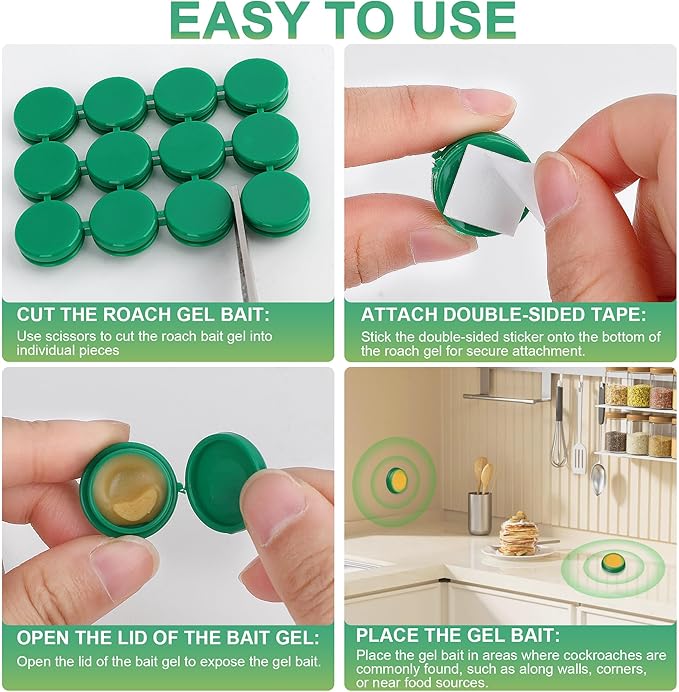 EASY TO USE

CUT THE ROACH GEL BAIT:
Use scissors to cut the roach bait gel into individual pieces

ATTACH DOUBLE-SIDED TAPE:
Stick the double-sided sticker onto the bottom of the roach gel for secure attachment.

OPEN THE LID OF THE BAIT GEL:
Open the lid of the bait gel to expose the gel bait.

PLACE THE GEL BAIT:
Place the gel bait in areas where cockroaches are commonly found, such as along walls, corners, or near food sources.