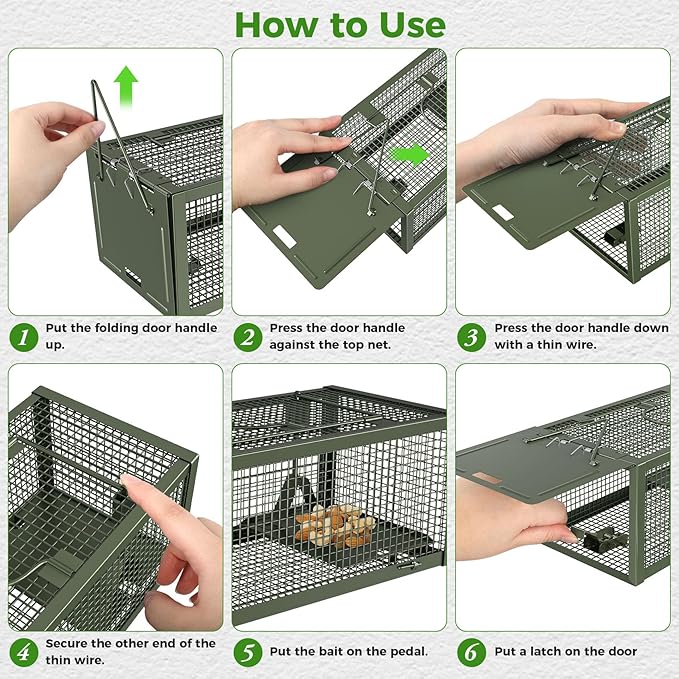 How to Use

1 Put the folding door handle up.

2 Press the door handle against the top net.

3 Press the door handle down with a thin wire.

4 Secure the other end of the thin wire.

5 Put the bait on the pedal.

6 Put a latch on the door