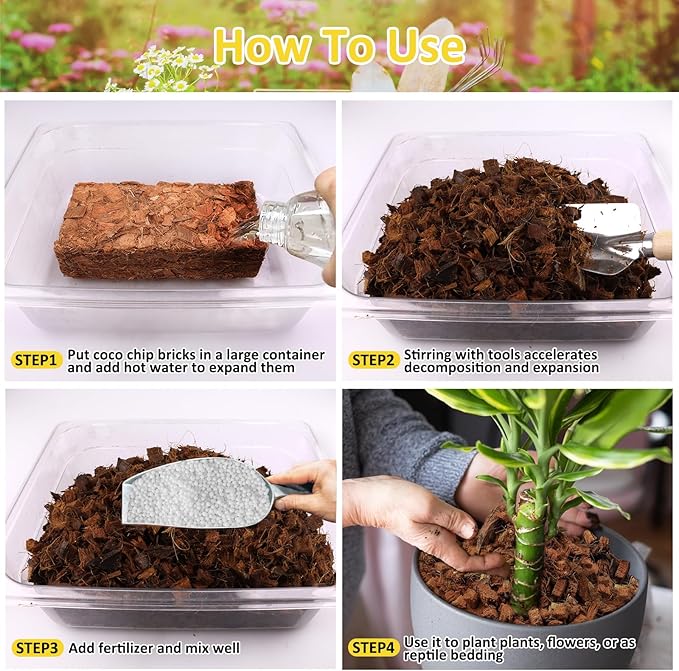 How To Use

STEP1 Put coco chip bricks in a large container and add hot water to expand them

STEP2 Stirring with tools accelerates decomposition and expansion

STEP3 Add fertilizer and mix well

STEP4 Use it to plant plants, flowers, or as reptile bedding