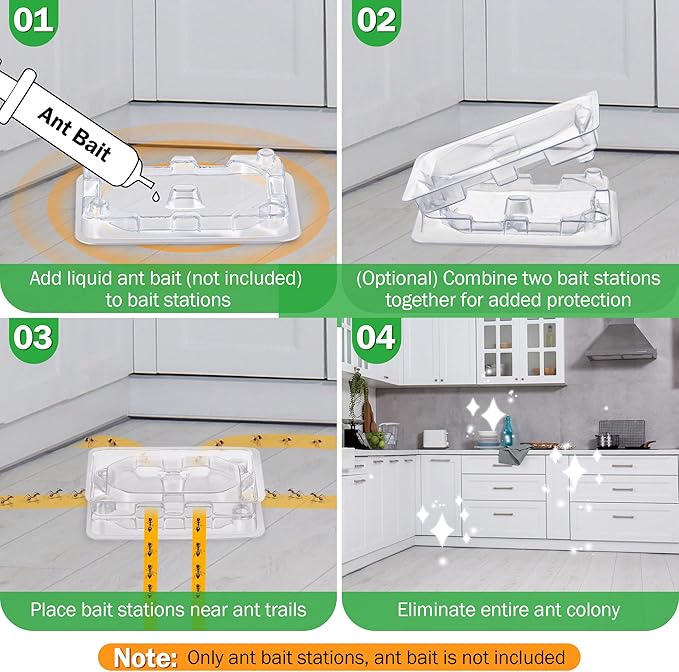 01

Ant Bait

Add liquid ant bait (not included) to bait stations

02

(Optional) Combine two bait stations together for added protection

03

Place bait stations near ant trails

04

Eliminate entire ant colony

Note: Only ant bait stations, ant bait is not included