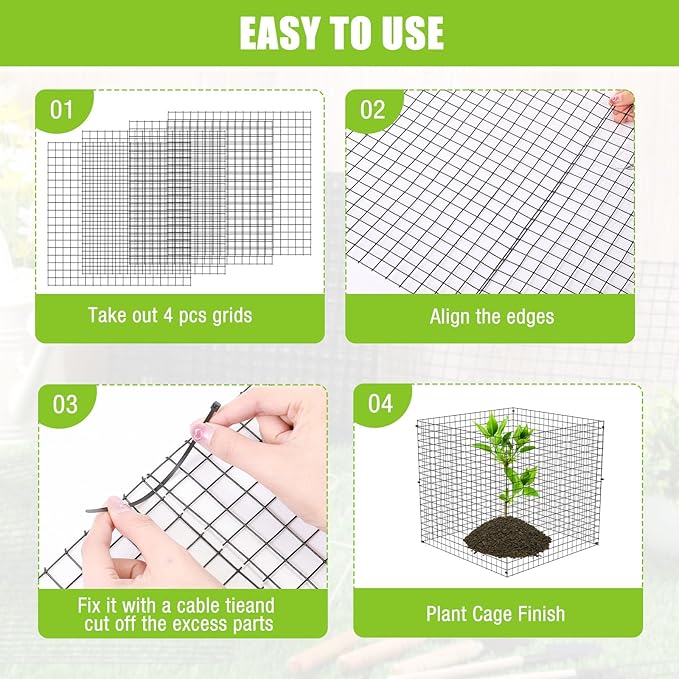 EASY TO USE

01

Take out 4 pcs grids

02

Align the edges

03

Fix it with a cable tieand cut off the excess parts

04

Plant Cage Finish