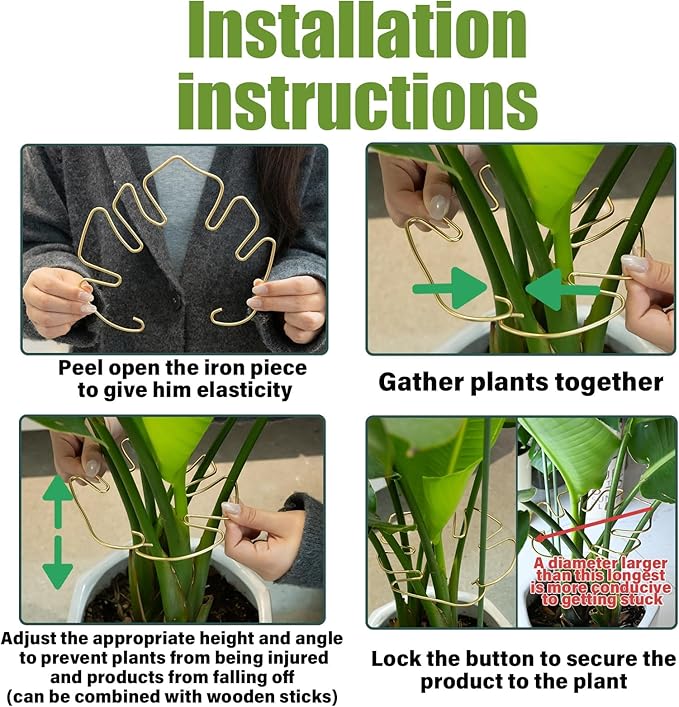 Installation instructions

Peel open the iron piece to give him elasticity

Gather plants together

Adjust the appropriate height and angle to prevent plants from being injured and products from falling off (can be combined with wooden sticks)

A diameter larger than this longest is more conducive to getting stuck

Lock the button to secure the product to the plant