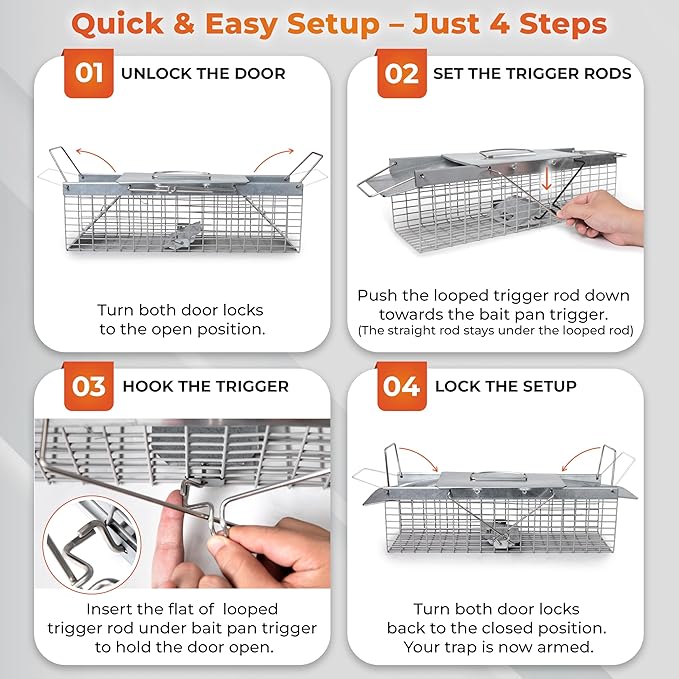 Quick & Easy Setup – Just 4 Steps

01 UNLOCK THE DOOR

Turn both door locks to the open position.

02 SET THE TRIGGER RODS

Push the looped trigger rod down towards the bait pan trigger. (The straight rod stays under the looped rod)

03 HOOK THE TRIGGER

Insert the flat of looped trigger rod under bait pan trigger to hold the door open.

04 LOCK THE SETUP

Turn both door locks back to the closed position. Your trap is now armed.