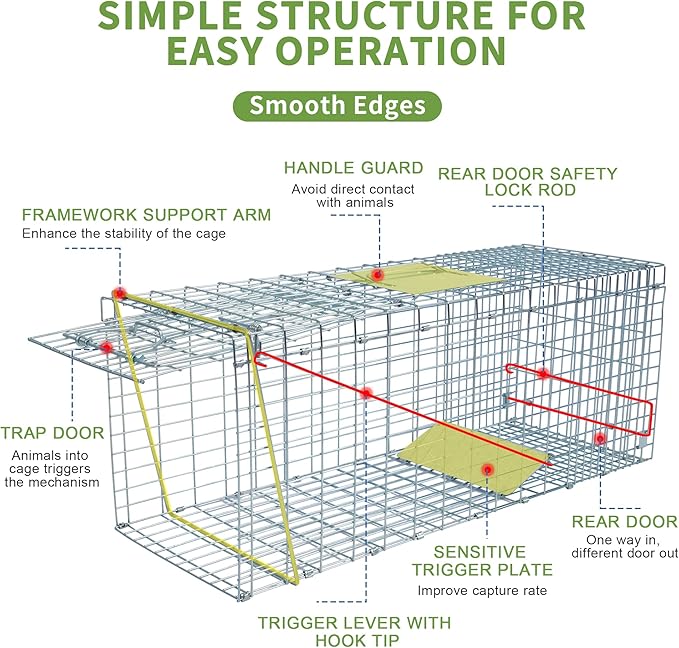 SIMPLE STRUCTURE FOR EASY OPERATION

Smooth Edges

HANDLE GUARD
Avoid direct contact with animals

REAR DOOR SAFETY LOCK ROD

FRAMEWORK SUPPORT ARM
Enhance the stability of the cage

TRAP DOOR
Animals into cage triggers the mechanism

REAR DOOR
One way in, different door out

SENSITIVE TRIGGER PLATE
Improve capture rate

TRIGGER LEVER WITH HOOK TIP