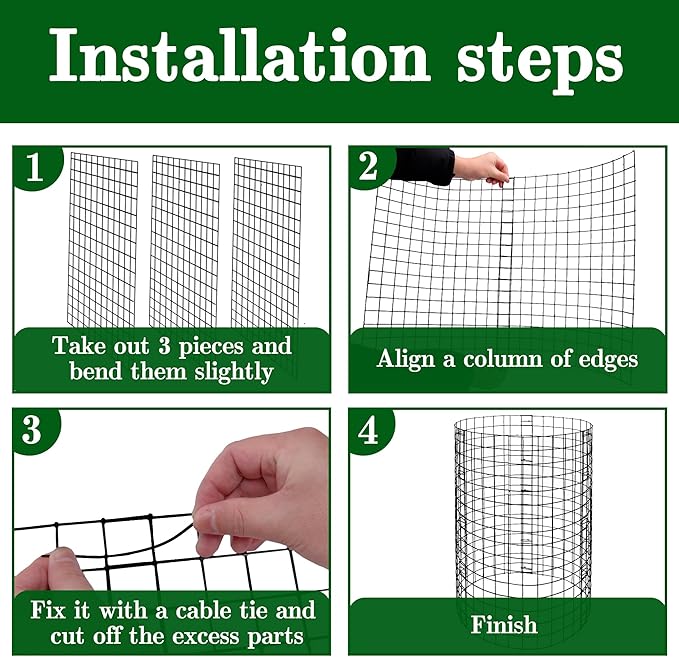 Installation steps

1

Take out 3 pieces and bend them slightly

2

Align a column of edges

3

Fix it with a cable tie and cut off the excess parts

4

Finish