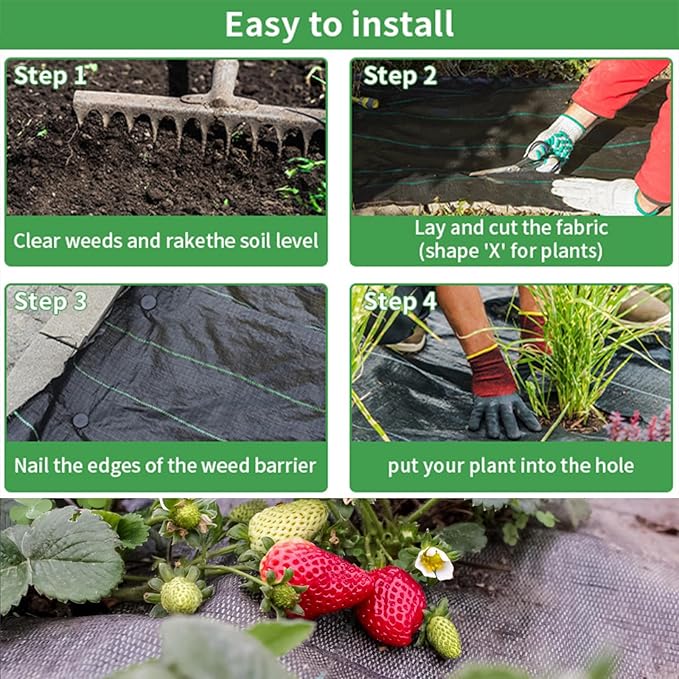 Easy to install

Step 1

Clear weeds and rakethe soil level

Step 2

Lay and cut the fabric
(shape 'X' for plants)

Step 3

Nail the edges of the weed barrier

Step 4

put your plant into the hole