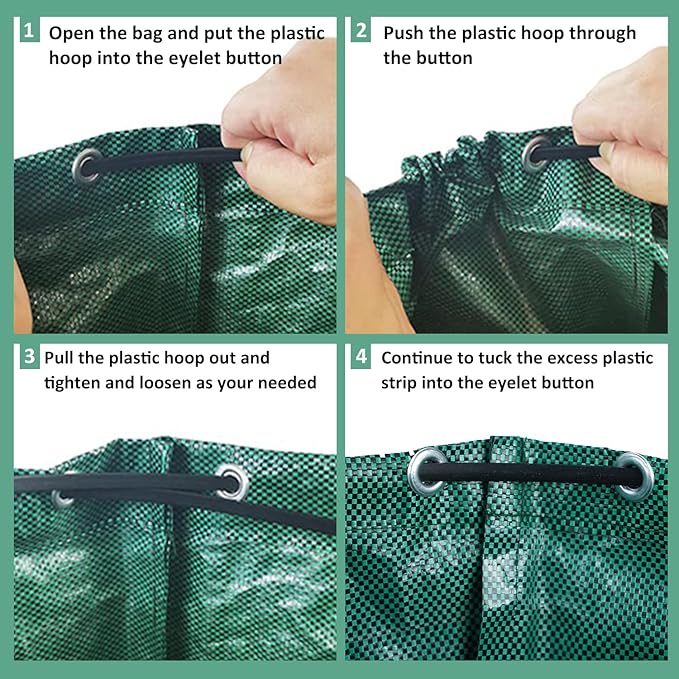 1 Open the bag and put the plastic hoop into the eyelet button

2 Push the plastic hoop through the button

3 Pull the plastic hoop out and tighten and loosen as your needed

4 Continue to tuck the excess plastic strip into the eyelet button