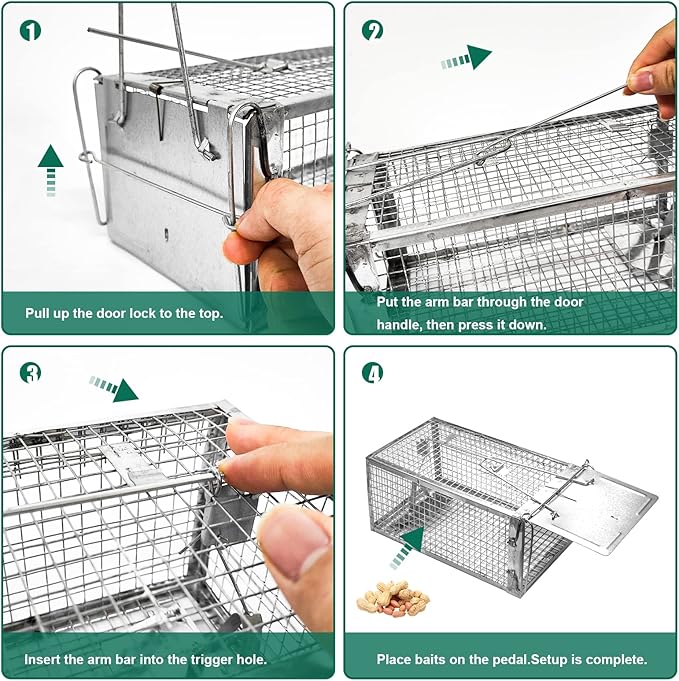 1

Pull up the door lock to the top.

2

Put the arm bar through the door handle, then press it down.

3

Insert the arm bar into the trigger hole.

4

Place baits on the pedal.Setup is complete.