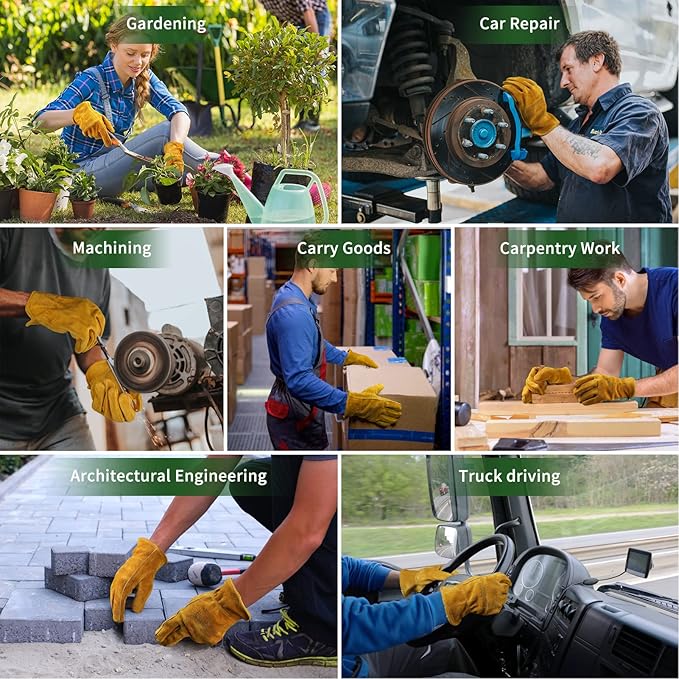 Gardening

Car Repair

Machining

Carry Goods

Carpentry Work

Architectural Engineering

Truck driving