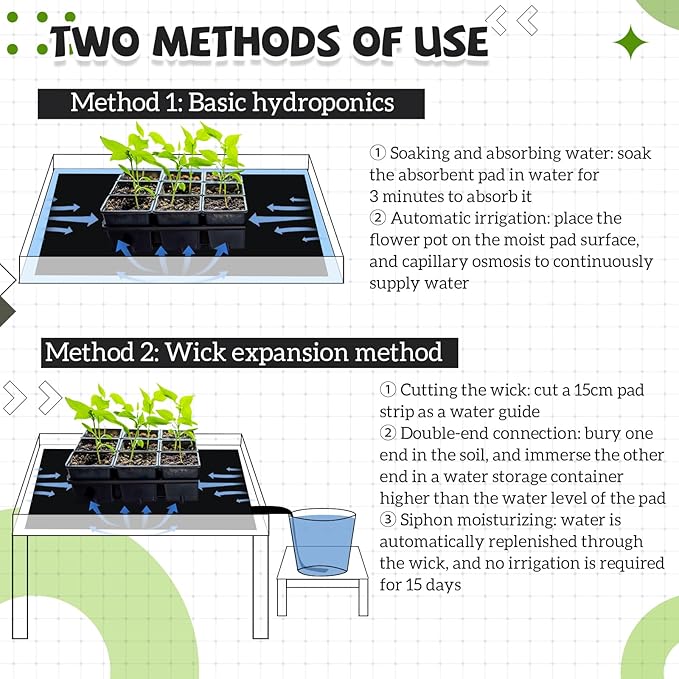 TWO METHODS OF USE

Method 1: Basic hydroponics

① Soaking and absorbing water: soak the absorbent pad in water for 3 minutes to absorb it
② Automatic irrigation: place the flower pot on the moist pad surface, and capillary osmosis to continuously supply water

Method 2: Wick expansion method

① Cutting the wick: cut a 15cm pad strip as a water guide
② Double-end connection: bury one end in the soil, and immerse the other end in a water storage container higher than the water level of the pad
③ Siphon moisturizing: water is automatically replenished through the wick, and no irrigation is required for 15 days