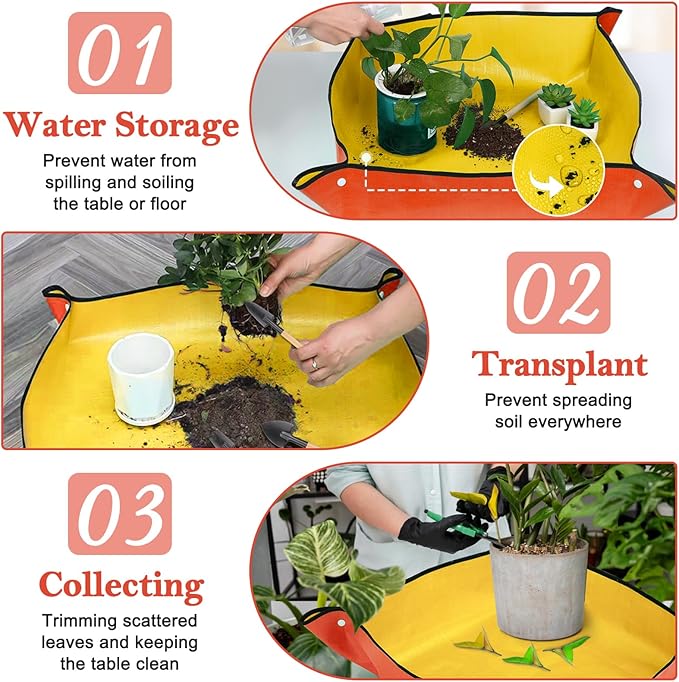 01

Water Storage

Prevent water from spilling and soiling the table or floor

02

Transplant

Prevent spreading soil everywhere

03

Collecting

Trimming scattered leaves and keeping the table clean