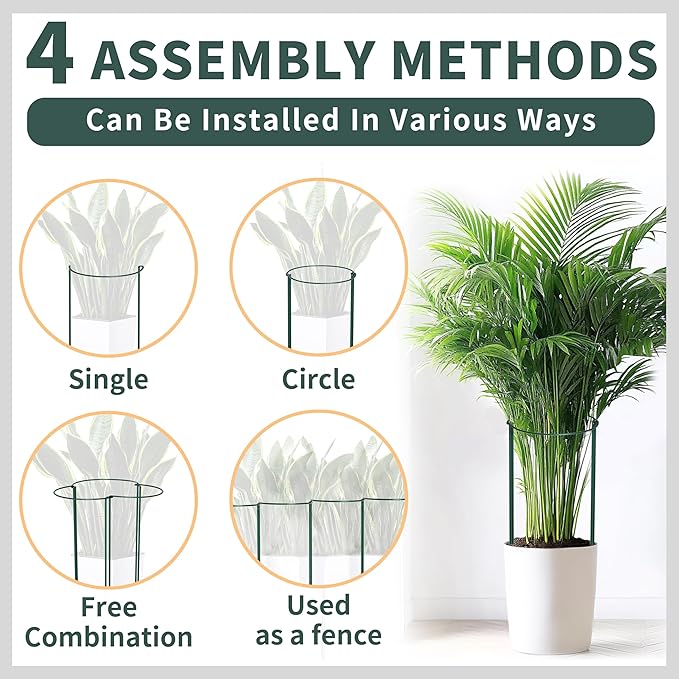 4 ASSEMBLY METHODS

Can Be Installed In Various Ways

Single

Circle

Free Combination

Used as a fence