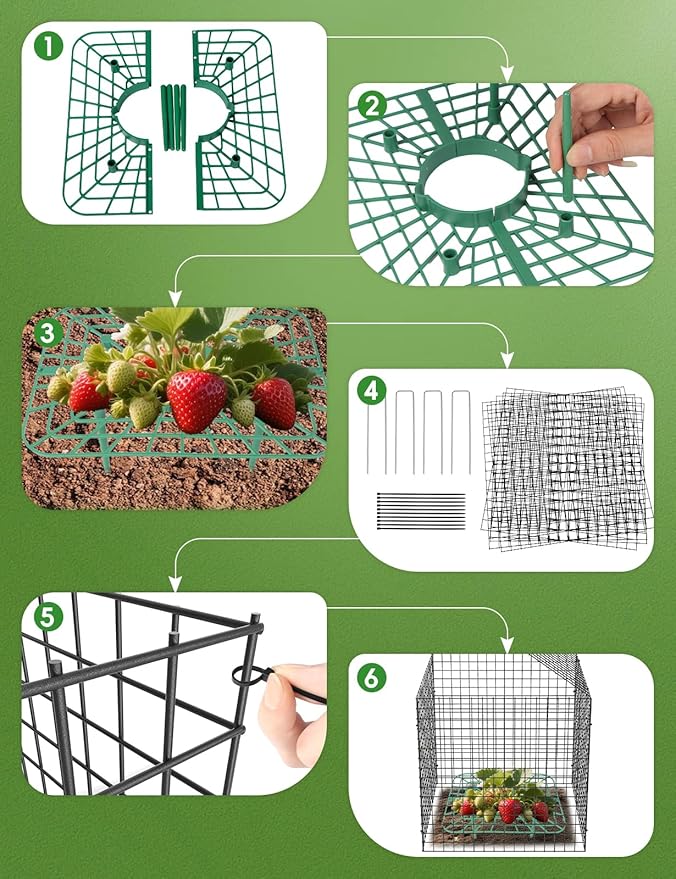 1

2

3

4

5

6