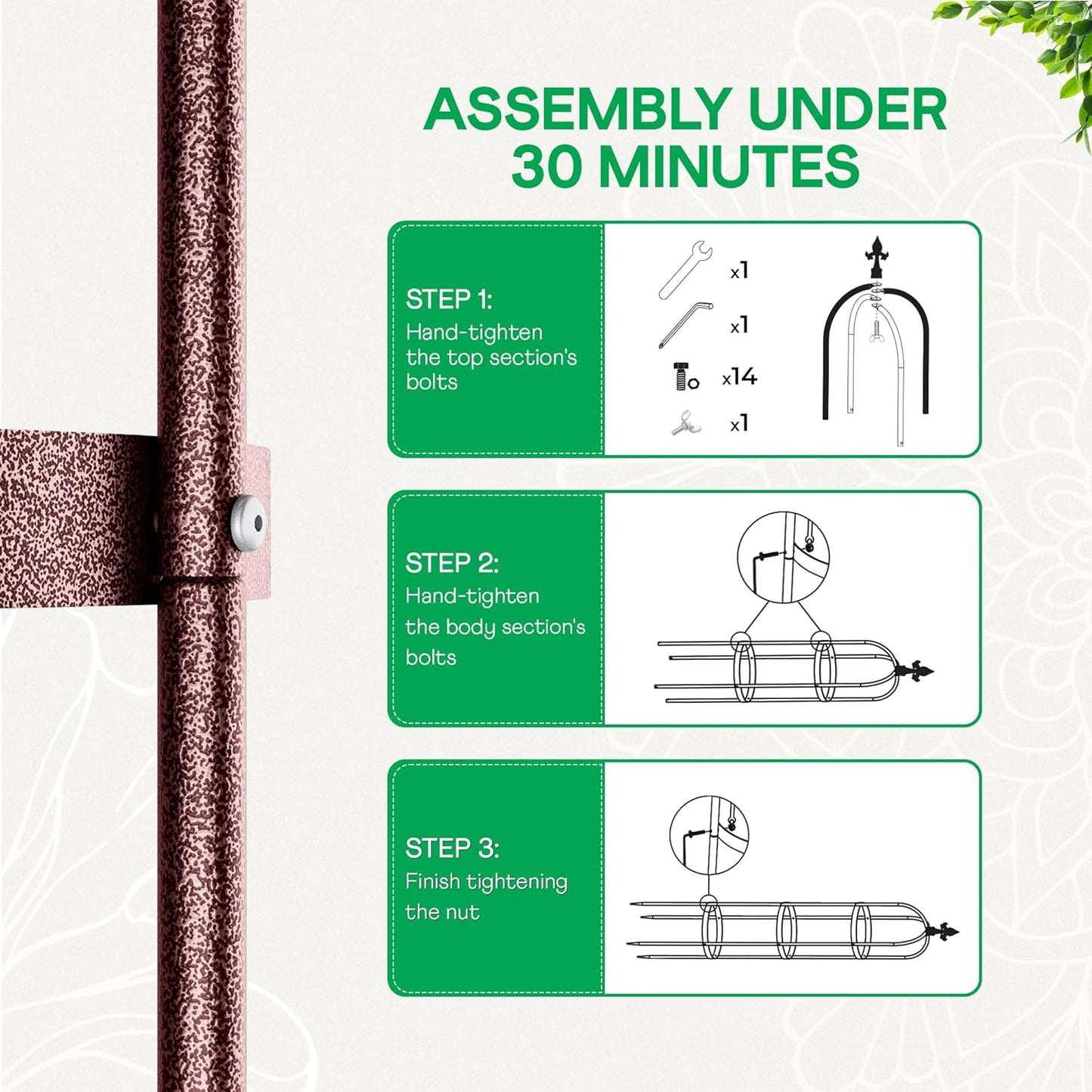 ASSEMBLY UNDER 30 MINUTES

STEP 1:
Hand-tighten the top section's bolts

x1
x1
x14
x1

STEP 2:
Hand-tighten the body section's bolts

STEP 3:
Finish tightening the nut