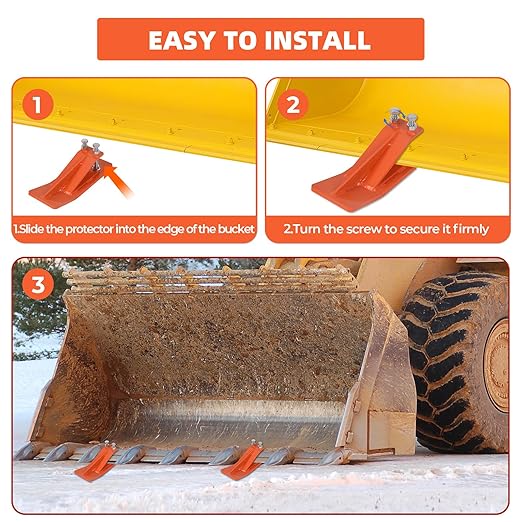 EASY TO INSTALL

1

1.Slide the protector into the edge of the bucket

2

2.Turn the screw to secure it firmly

3