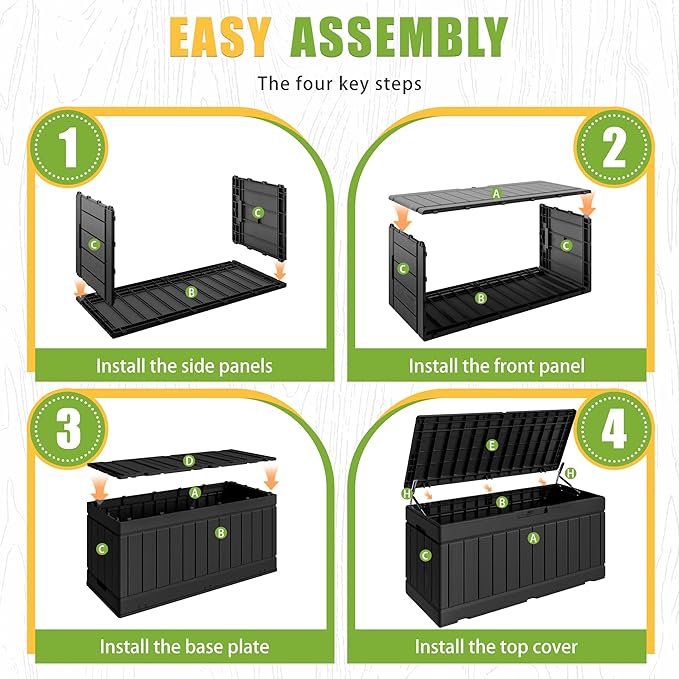 EASY ASSEMBLY

The four key steps

1

C

C

B

Install the side panels

2

A

C

C

B

Install the front panel

3

D

A

B

C

Install the base plate

4

E

H

H

B

A

C

Install the top cover