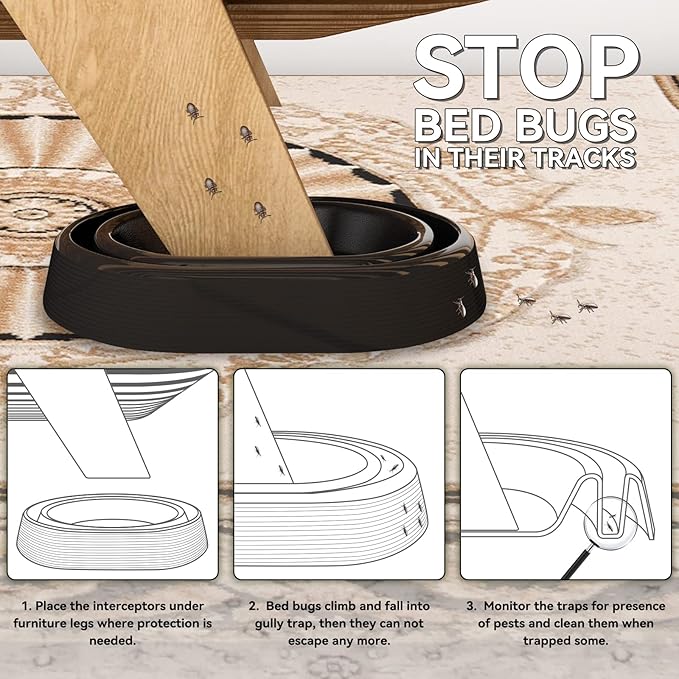 STOP
BED BUGS
IN THEIR TRACKS

1. Place the interceptors under furniture legs where protection is needed.

2. Bed bugs climb and fall into gully trap, then they can not escape any more.

3. Monitor the traps for presence of pests and clean them when trapped some.