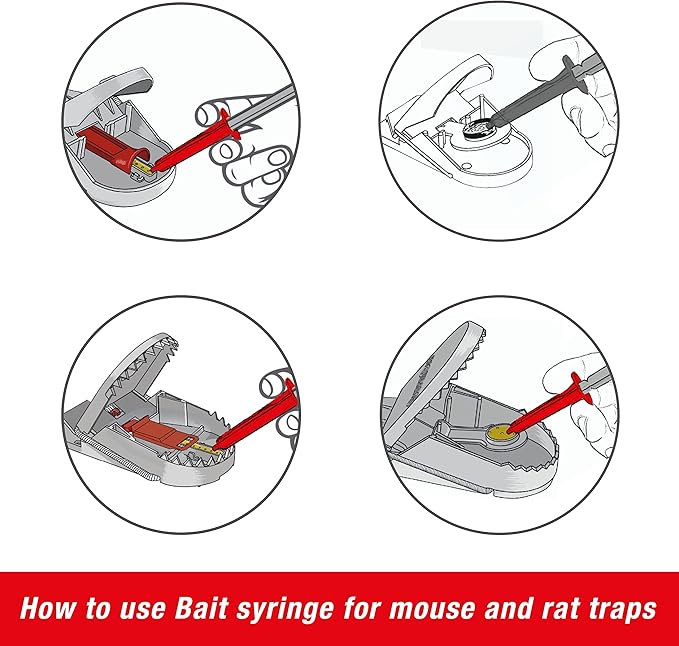 How to use Bait syringe for mouse and rat traps