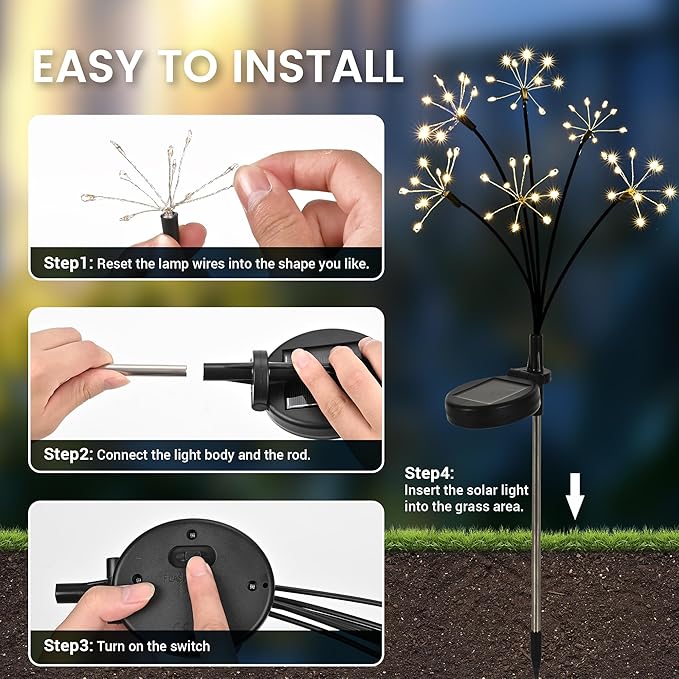 EASY TO INSTALL

Step1: Reset the lamp wires into the shape you like.

Step2: Connect the light body and the rod.

Step3: Turn on the switch

Step4: Insert the solar light into the grass area.