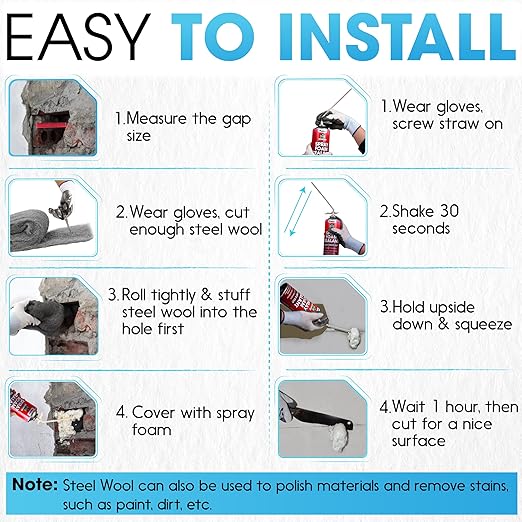 EASY TO INSTALL

1.Measure the gap size

2.Wear gloves, cut enough steel wool

3.Roll tightly & stuff steel wool into the hole first

4. Cover with spray foam

1.Wear gloves, screw straw on

2.Shake 30 seconds

3.Hold upside down & squeeze

4.Wait 1 hour, then cut for a nice surface

Note: Steel Wool can also be used to polish materials and remove stains, such as paint, dirt, etc.