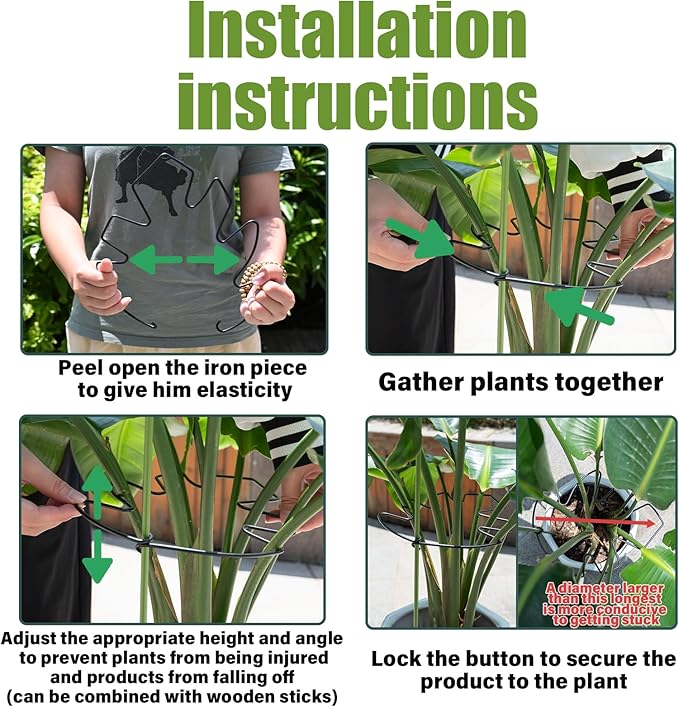 Installation instructions

Peel open the iron piece to give him elasticity

Gather plants together

Adjust the appropriate height and angle to prevent plants from being injured and products from falling off (can be combined with wooden sticks)

A diameter larger than this longest is more conducive to getting stuck

Lock the button to secure the product to the plant