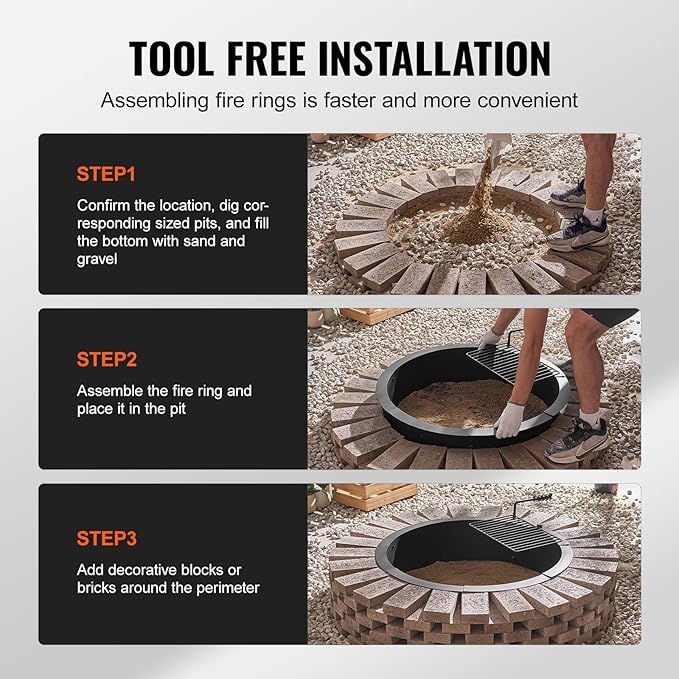 TOOL FREE INSTALLATION

Assembling fire rings is faster and more convenient

STEP1

Confirm the location, dig corresponding sized pits, and fill the bottom with sand and gravel

STEP2

Assemble the fire ring and place it in the pit

STEP3

Add decorative blocks or bricks around the perimeter