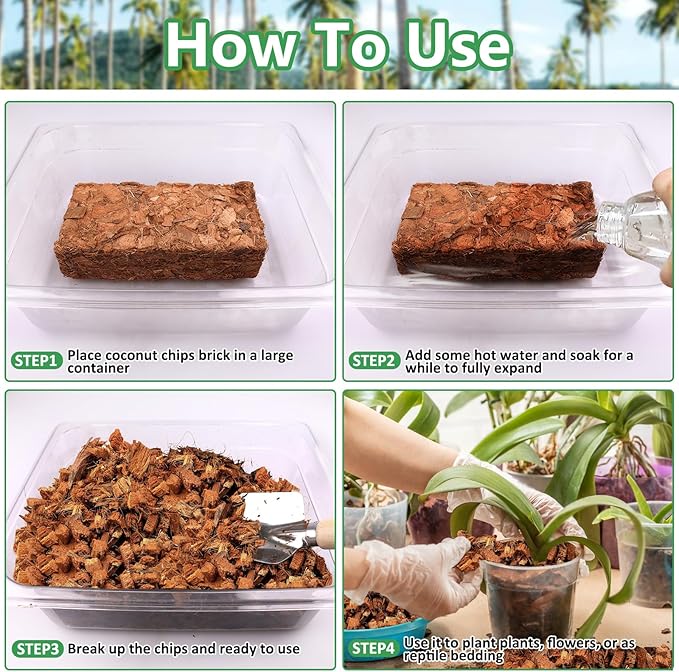 How To Use

STEP1 Place coconut chips brick in a large container

STEP2 Add some hot water and soak for a while to fully expand

STEP3 Break up the chips and ready to use

STEP4 Use it to plant plants, flowers, or as reptile bedding