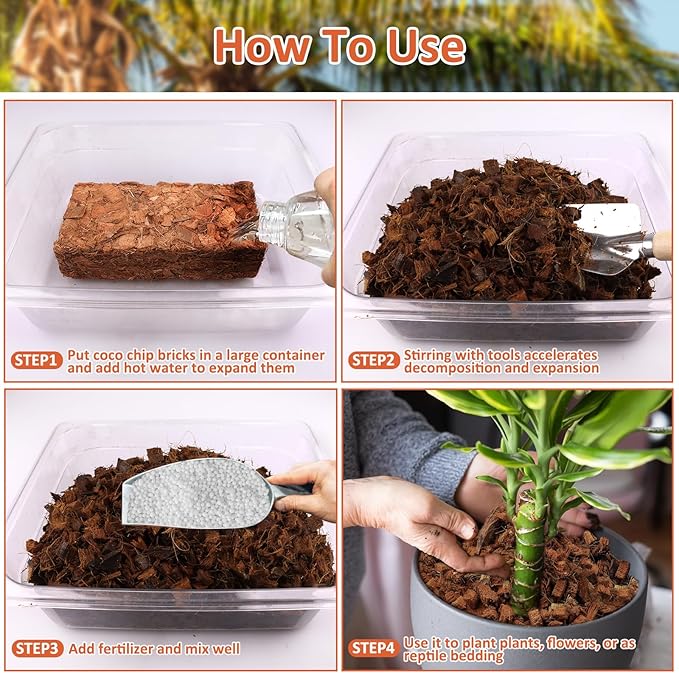 How To Use

STEP1 Put coco chip bricks in a large container and add hot water to expand them

STEP2 Stirring with tools accelerates decomposition and expansion

STEP3 Add fertilizer and mix well

STEP4 Use it to plant plants, flowers, or as reptile bedding