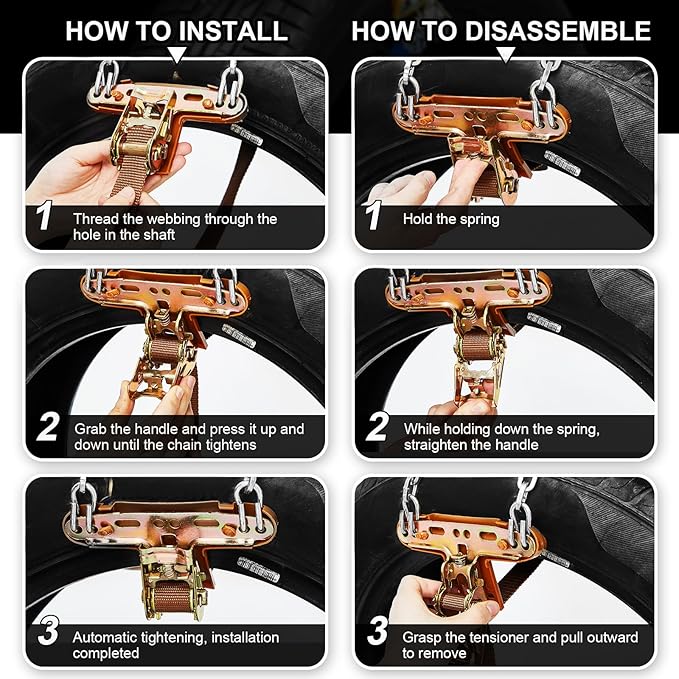 HOW TO INSTALL

1 Thread the webbing through the hole in the shaft

2 Grab the handle and press it up and down until the chain tightens

3 Automatic tightening, installation completed

HOW TO DISASSEMBLE

1 Hold the spring

2 While holding down the spring, straighten the handle

3 Grasp the tensioner and pull outward to remove