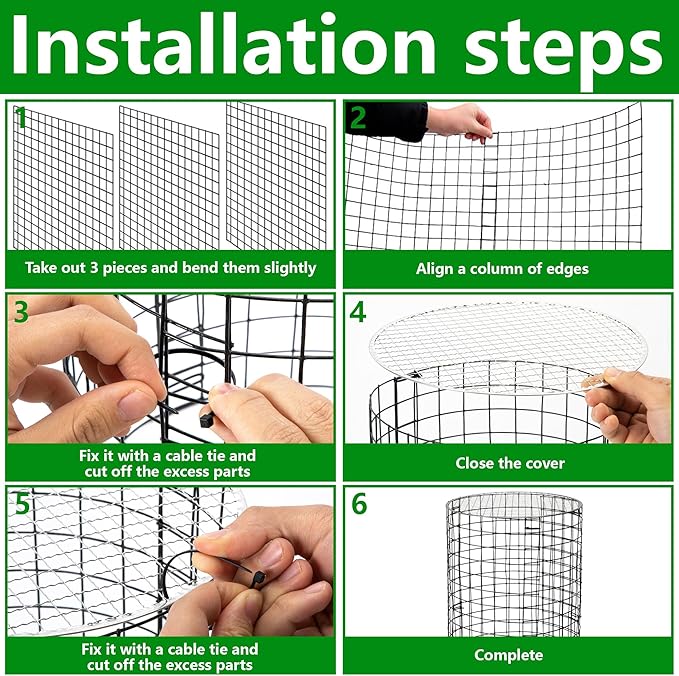 Installation steps

1
Take out 3 pieces and bend them slightly

2
Align a column of edges

3
Fix it with a cable tie and cut off the excess parts

4
Close the cover

5
Fix it with a cable tie and cut off the excess parts

6
Complete