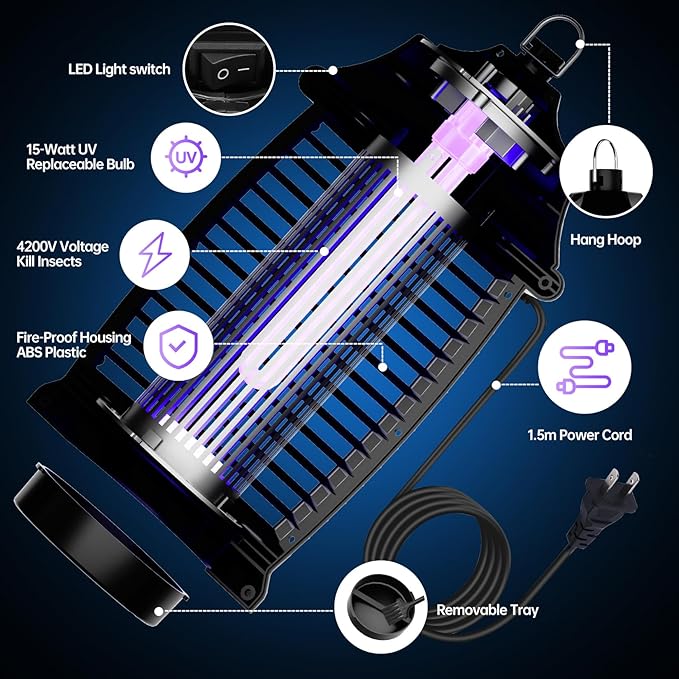 LED Light switch

15-Watt UV Replaceable Bulb

UV

4200V Voltage Kill Insects

Fire-Proof Housing ABS Plastic

Hang Hoop

1.5m Power Cord

Removable Tray