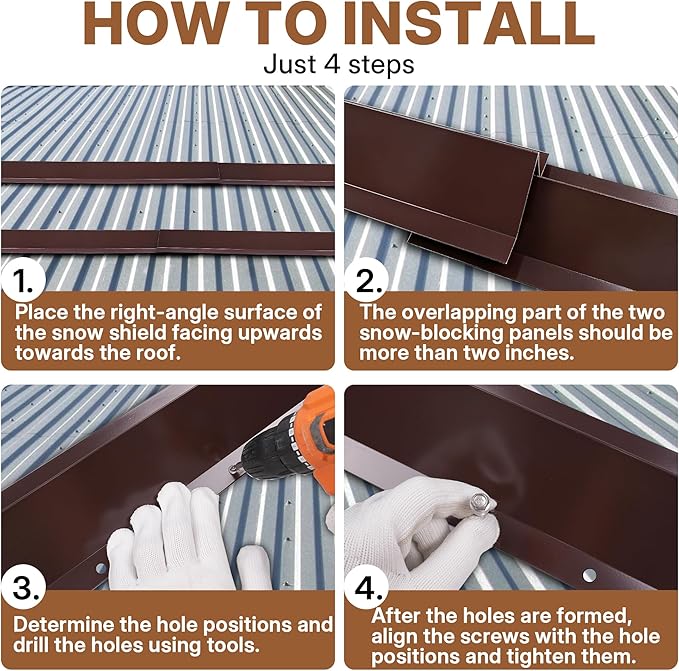 HOW TO INSTALL
Just 4 steps

1.
Place the right-angle surface of the snow shield facing upwards towards the roof.

2.
The overlapping part of the two snow-blocking panels should be more than two inches.

3.
Determine the hole positions and drill the holes using tools.

4.
After the holes are formed, align the screws with the hole positions and tighten them.