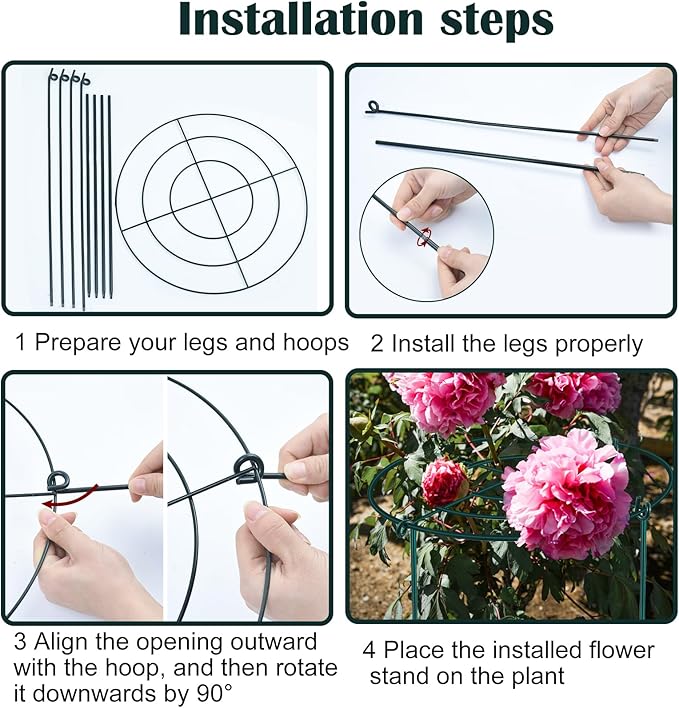 Installation steps

1 Prepare your legs and hoops

2 Install the legs properly

3 Align the opening outward with the hoop, and then rotate it downwards by 90°

4 Place the installed flower stand on the plant