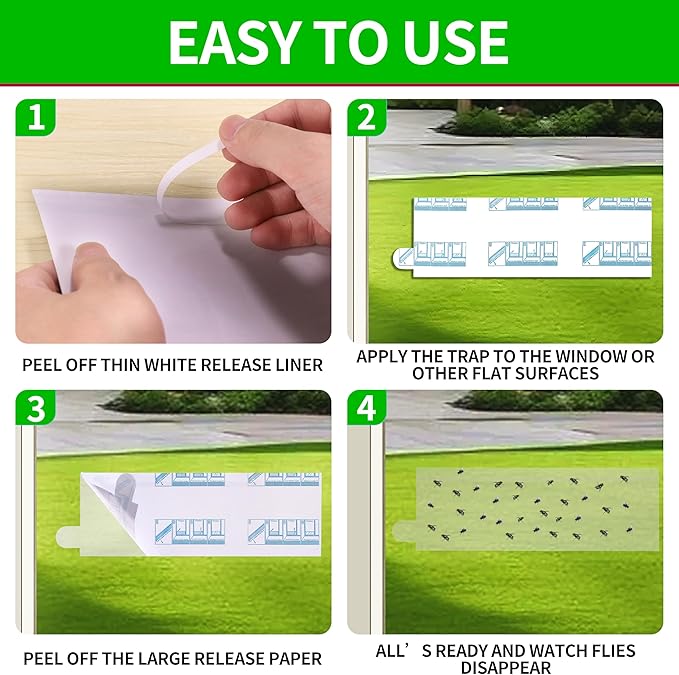 EASY TO USE

1

PEEL OFF THIN WHITE RELEASE LINER

2

APPLY THE TRAP TO THE WINDOW OR OTHER FLAT SURFACES

3

PEEL OFF THE LARGE RELEASE PAPER

4

ALL’S READY AND WATCH FLIES DISAPPEAR