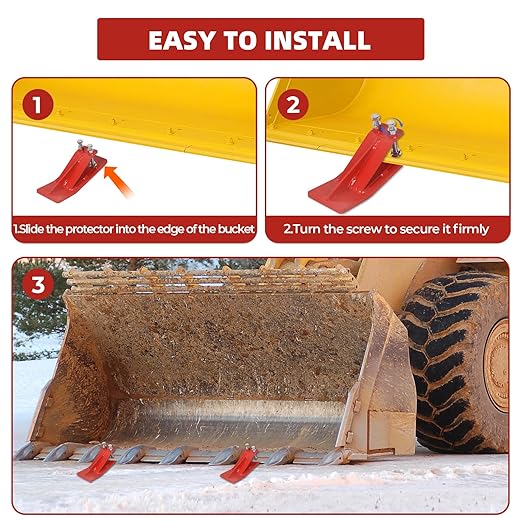 EASY TO INSTALL

1

1.Slide the protector into the edge of the bucket

2

2.Turn the screw to secure it firmly

3