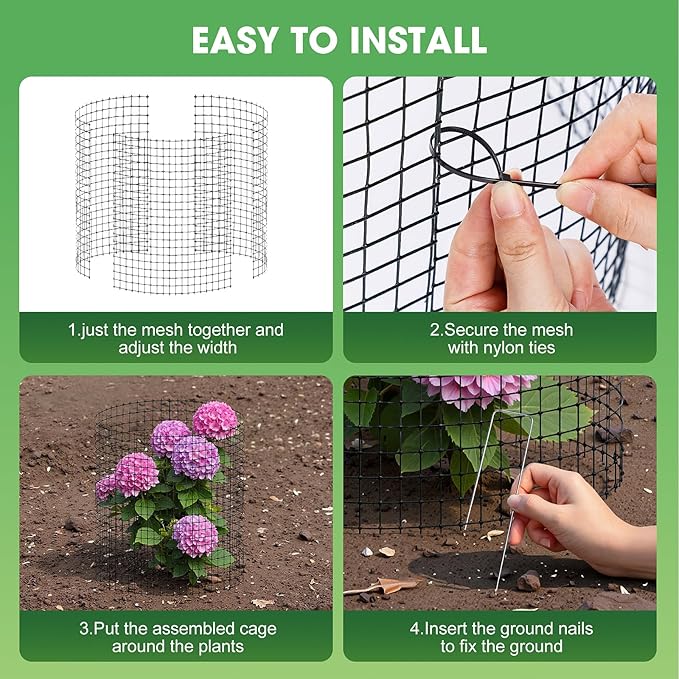 EASY TO INSTALL

1.just the mesh together and adjust the width

2.Secure the mesh with nylon ties

3.Put the assembled cage around the plants

4.Insert the ground nails to fix the ground