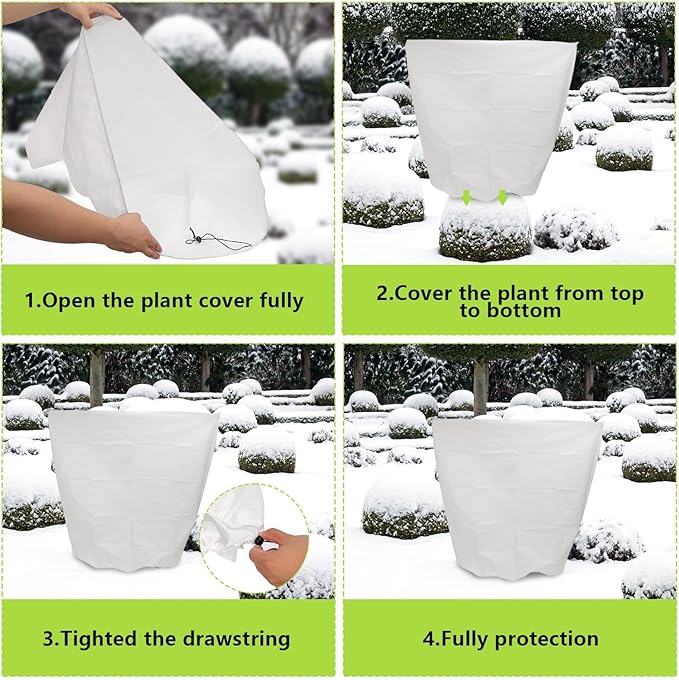 1.Open the plant cover fully

2.Cover the plant from top to bottom

3.Tighted the drawstring

4.Fully protection