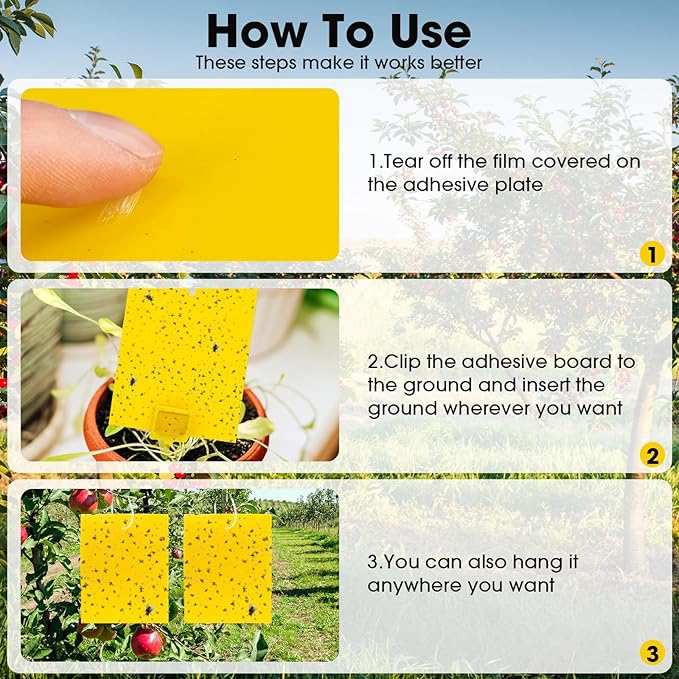 How To Use
These steps make it works better

1.Tear off the film covered on the adhesive plate

1

2.Clip the adhesive board to the ground and insert the ground wherever you want

2

3.You can also hang it anywhere you want

3