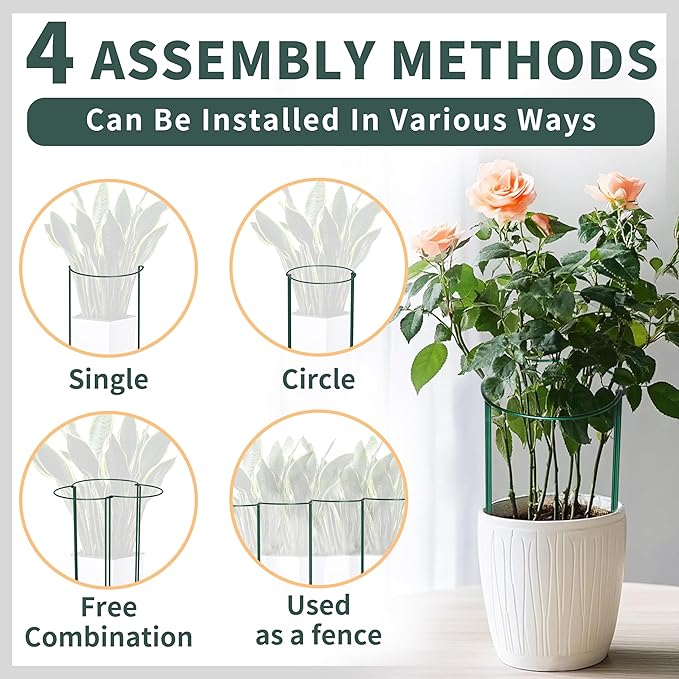 4 ASSEMBLY METHODS

Can Be Installed In Various Ways

Single

Circle

Free Combination

Used as a fence