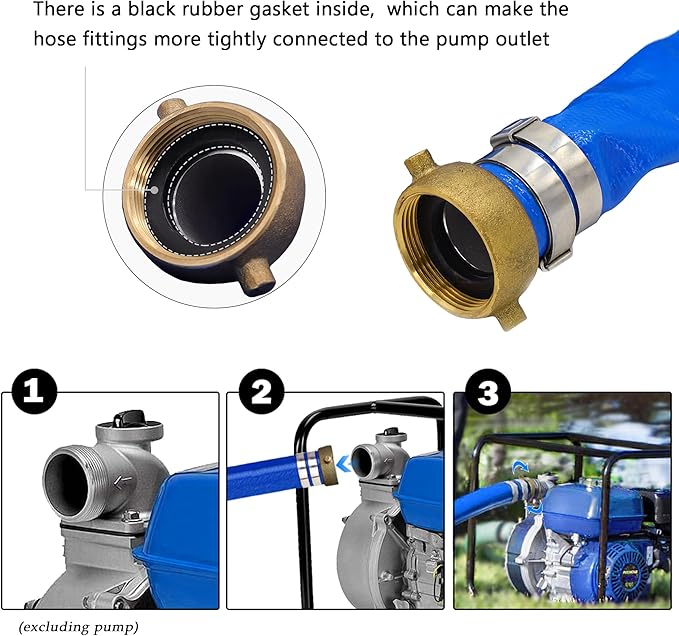 There is a black rubber gasket inside, which can make the hose fittings more tightly connected to the pump outlet

1

2

3

(excluding pump)